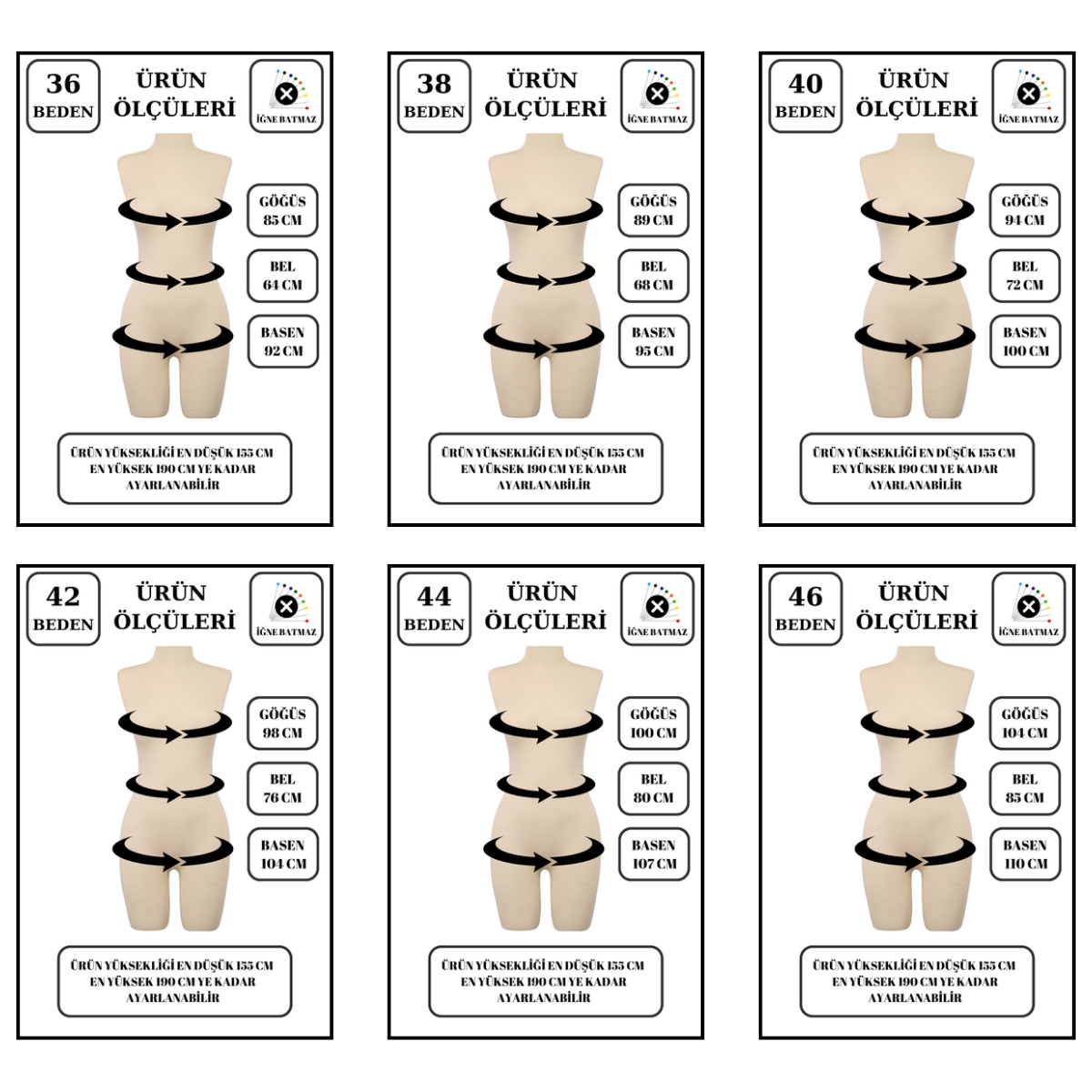 36
BEDEN

ÜRÜN ÖLÇÜLERİ

İĞNE BATMAZ

GÖĞÜS
85 CM

BEL
64 CM

BASEN
92 CM

ÜRÜN YÜKSEKLİĞİ EN DÜŞÜK 155 CM EN YÜKSEK 190 CM YE KADAR AYARLANABİLİR

38
BEDEN

ÜRÜN ÖLÇÜLERİ

İĞNE BATMAZ

GÖĞÜS
89 CM

BEL
68 CM

BASEN
95 CM

ÜRÜN YÜKSEKLİĞİ EN DÜŞÜK 155 CM EN YÜKSEK 190 CM YE KADAR AYARLANABİLİR

40
BEDEN

ÜRÜN ÖLÇÜLERİ

İĞNE BATMAZ

GÖĞÜS
94 CM

BEL
72 CM

BASEN
100 CM

ÜRÜN YÜKSEKLİĞİ EN DÜŞÜK 155 CM EN YÜKSEK 190 CM YE KADAR AYARLANABİLİR

42
BEDEN

ÜRÜN ÖLÇÜLERİ

İĞNE BATMAZ

GÖĞÜS
98 CM

BEL
76 CM

BASEN
104 CM

ÜRÜN YÜKSEKLİĞİ EN DÜŞÜK 155 CM EN YÜKSEK 190 CM YE KADAR AYARLANABİLİR

44
BEDEN

ÜRÜN ÖLÇÜLERİ

İĞNE BATMAZ

GÖĞÜS
100 CM

BEL
80 CM

BASEN
107 CM

ÜRÜN YÜKSEKLİĞİ EN DÜŞÜK 155 CM EN YÜKSEK 190 CM YE KADAR AYARLANABİLİR

46
BEDEN

ÜRÜN ÖLÇÜLERİ

İĞNE BATMAZ

GÖĞÜS
104 CM

BEL
85 CM

BASEN
110 CM

ÜRÜN YÜKSEKLİĞİ EN DÜŞÜK 155 CM EN YÜKSEK 190 CM YE KADAR AYARLANABİLİR