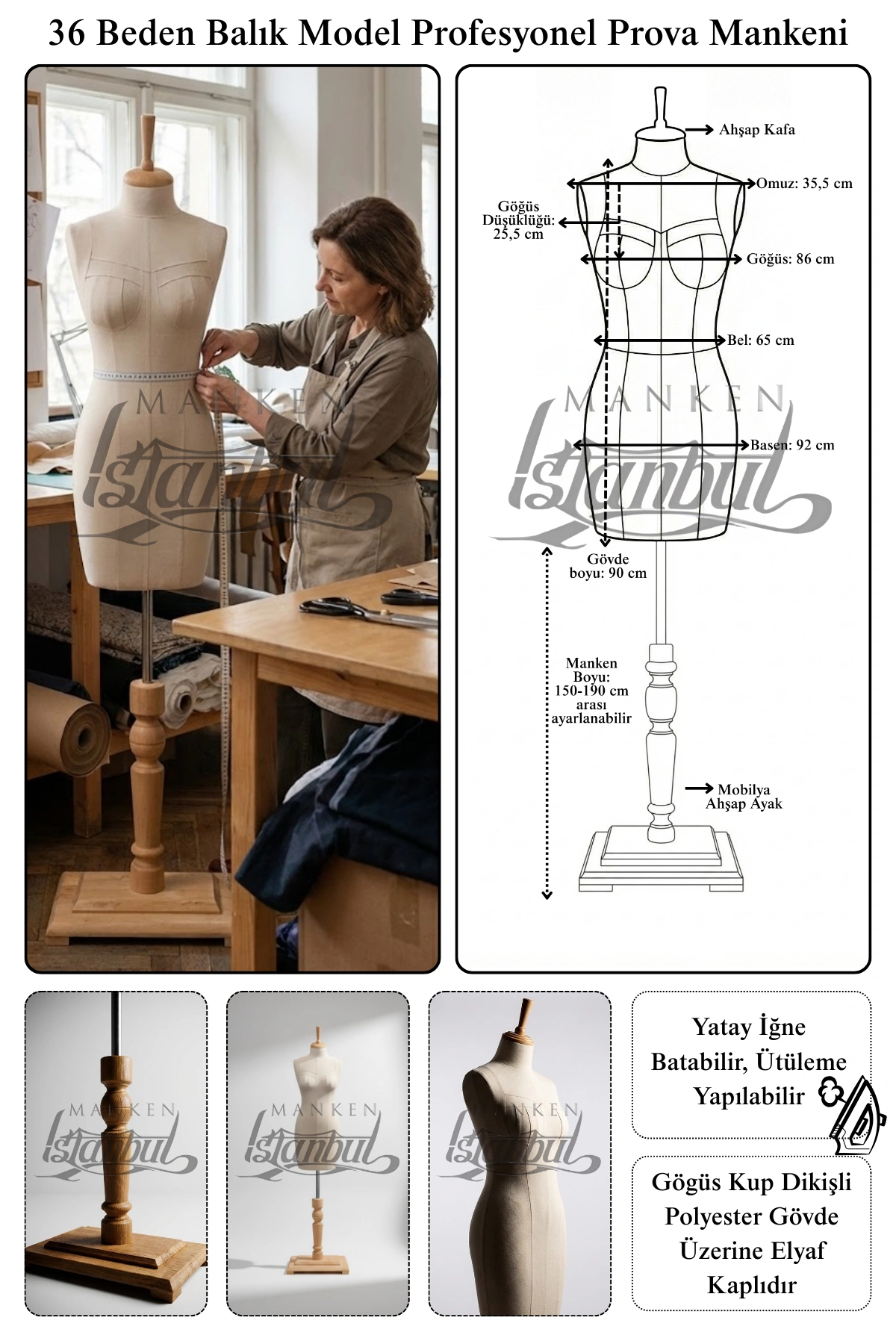 36 Beden Balık Model Profesyonel Prova Mankeni

MANKEN İstanbul

Ahşap Kafa

Omuz: 35,5 cm

Göğüs Düşüklüğü: 25,5 cm

Göğüs: 86 cm

Bel: 65 cm

MANKEN İstanbul

Basen: 92 cm

Gövde boyu: 90 cm

Manken Boyu: 150-190 cm arası ayarlanabilir

Mobilya Ahşap Ayak

MANKEN İstanbul

MANKEN İstanbul

MANKEN İstanbul

Yatay İğne Batabilir, Ütüleme Yapılabilir

Gögüs Kup Dikişli Polyester Gövde Üzerine Elyaf Kaplıdır