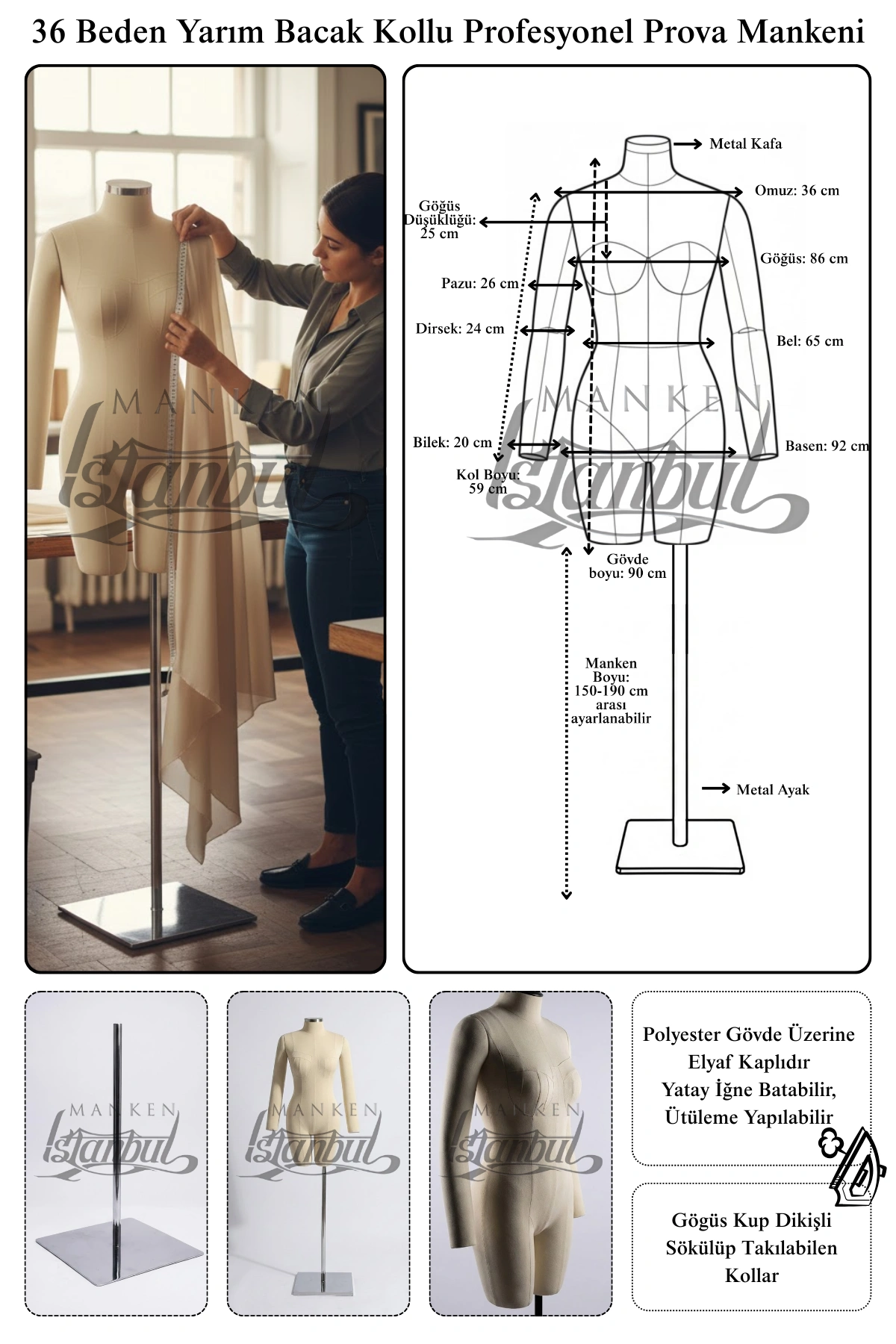 36 Beden Yarım Bacak Kollu Profesyonel Prova Mankeni

MANKEN
İstanbul

Metal Kafa
Omuz: 36 cm
Göğüs Düşüklüğü: 25 cm
Göğüs: 86 cm
Pazu: 26 cm
Dirsek: 24 cm
Bel: 65 cm
MANKEN
İstanbul
Bilek: 20 cm
Basen: 92 cm
Kol Boyu: 59 cm
Gövde boyu: 90 cm
Manken Boyu: 150-190 cm arası ayarlanabilir
Metal Ayak

MANKEN
İstanbul

MANKEN
İstanbul

MANKEN
İstanbul

Polyester Gövde Üzerine Elyaf Kaplıdır
Yatay İğne Batabilir,
Ütüleme Yapılabilir

Gögüs Kup Dikişli
Sökülüp Takılabilen Kollar