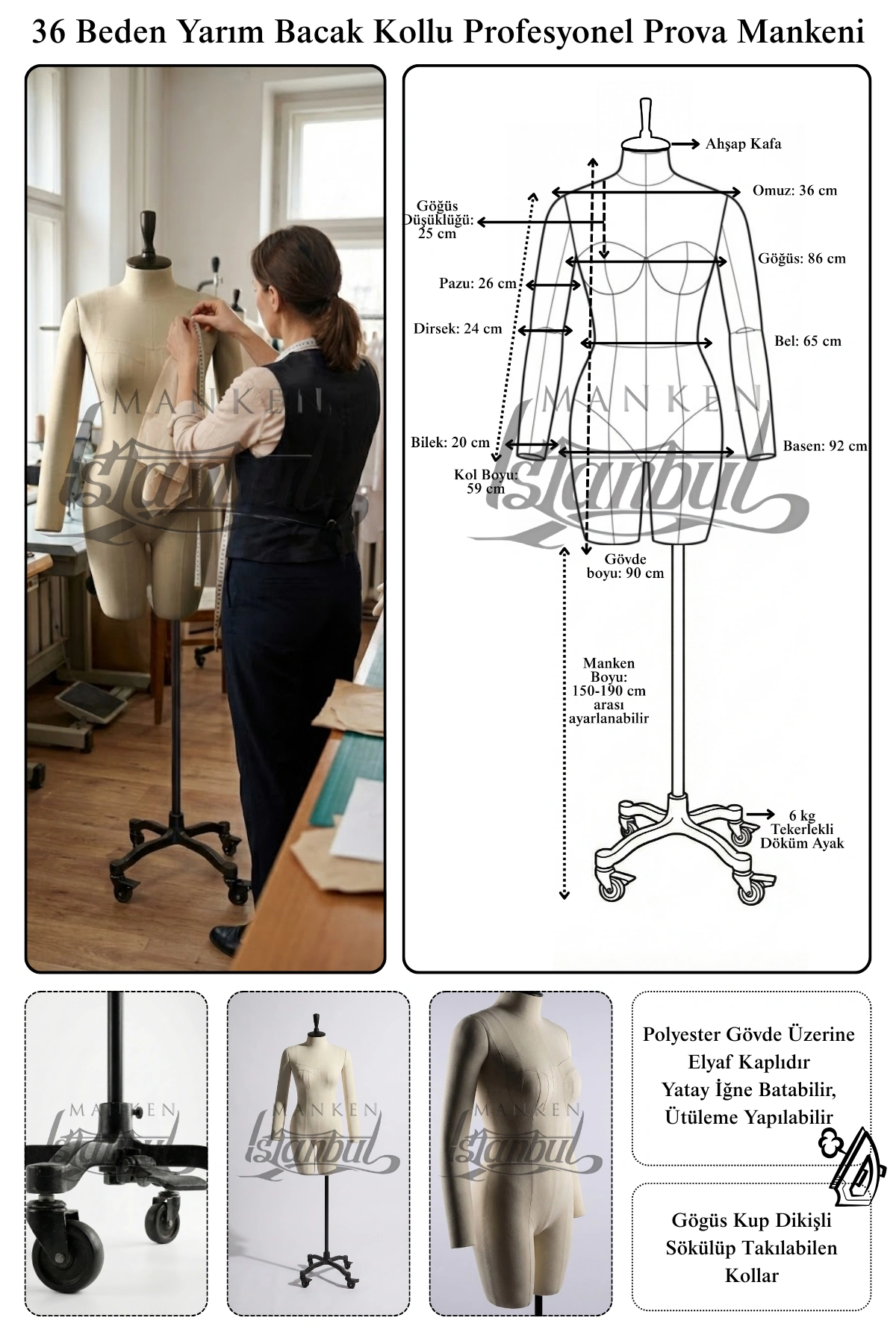 36 Beden Yarım Bacak Kollu Profesyonel Prova Mankeni

MANKEN İstanbul

Ahşap Kafa

Omuz: 36 cm

Göğüs Düşüklüğü: 25 cm

Göğüs: 86 cm

Pazu: 26 cm

Dirsek: 24 cm

Bel: 65 cm

MANKEN İstanbul

Bilek: 20 cm

Basen: 92 cm

Kol Boyu: 59 cm

Gövde boyu: 90 cm

Manken Boyu: 150-190 cm arası ayarlanabilir

6 kg Tekerlekli Döküm Ayak

MANKEN İstanbul

MANKEN İstanbul

MANKEN İstanbul

Polyester Gövde Üzerine Elyaf Kaplıdır Yatay İğne Batabilir, Ütüleme Yapılabilir

Gögüs Kup Dikişli Sökülüp Takılabilen Kollar