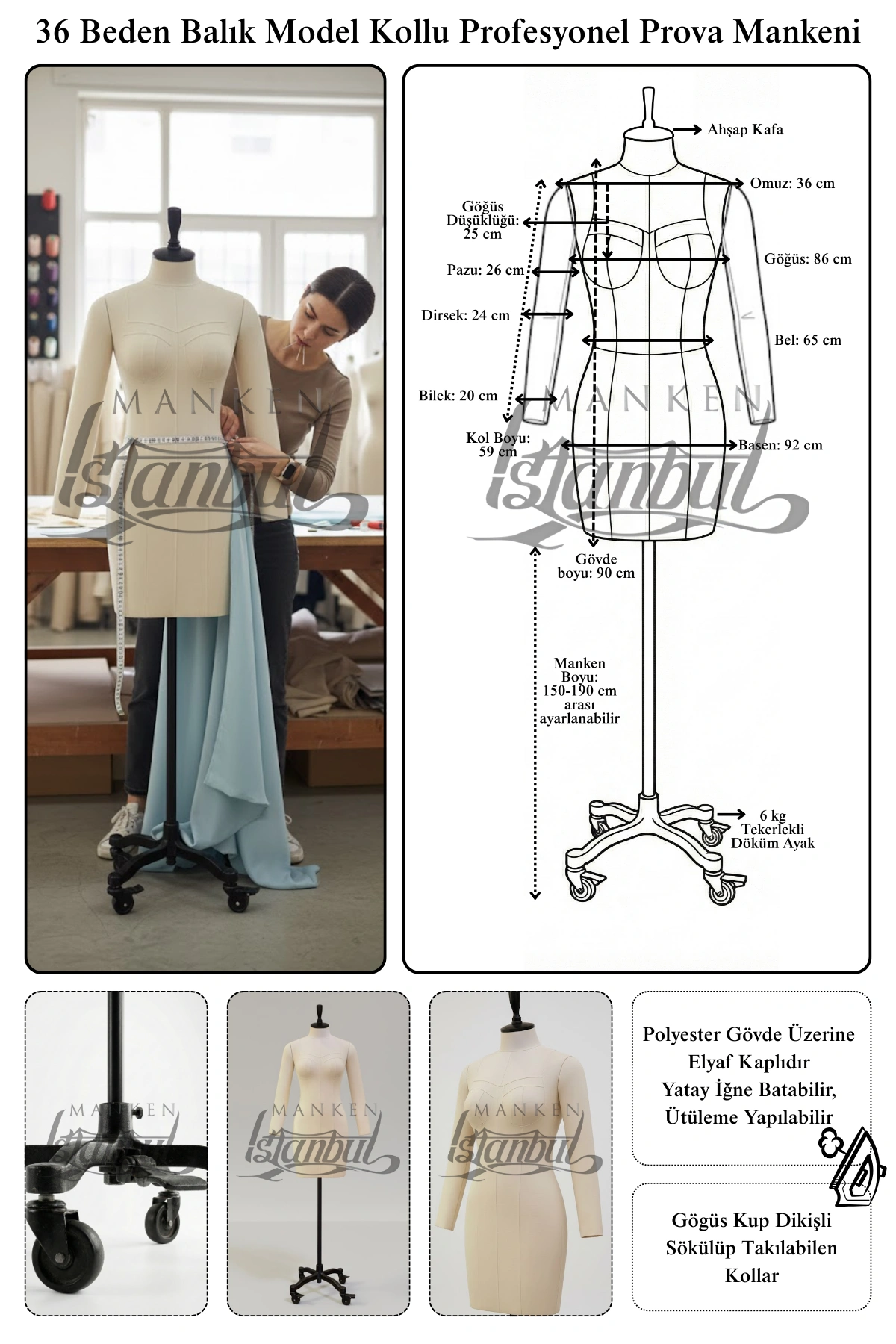 36 Beden Balık Model Kollu Profesyonel Prova Mankeni

MANKEN İstanbul

Ahşap Kafa

Omuz: 36 cm

Göğüs Düşüklüğü: 25 cm

Pazu: 26 cm

Göğüs: 86 cm

Dirsek: 24 cm

Bel: 65 cm

Bilek: 20 cm

MANKEN İstanbul

Kol Boyu: 59 cm

Basen: 92 cm

Gövde boyu: 90 cm

Manken Boyu: 150-190 cm arası ayarlanabilir

6 kg Tekerlekli Döküm Ayak

MANKEN İstanbul

MANKEN İstanbul

MANKEN İstanbul

Polyester Gövde Üzerine Elyaf Kaplıdır Yatay İğne Batabilir, Ütüleme Yapılabilir

Gögüs Kup Dikişli Sökülüp Takılabilen Kollar