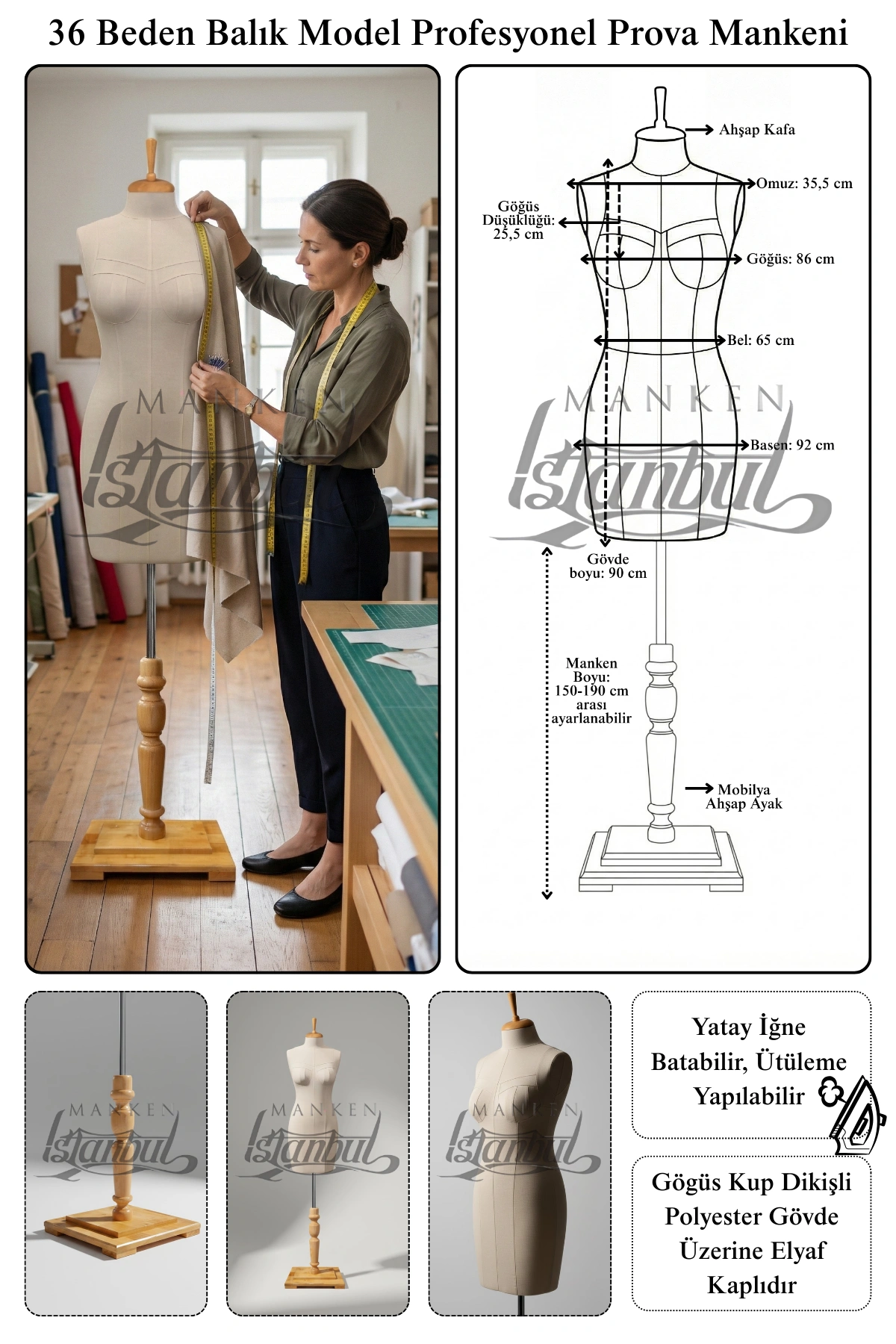 36 Beden Balık Model Profesyonel Prova Mankeni

MANKEN İstanbul

Ahşap Kafa

Omuz: 35,5 cm

Göğüs Düşüklüğü: 25,5 cm

Göğüs: 86 cm

Bel: 65 cm

MANKEN İstanbul

Basen: 92 cm

Gövde boyu: 90 cm

Manken Boyu: 150-190 cm arası ayarlanabilir

Mobilya Ahşap Ayak

MANKEN İstanbul

MANKEN İstanbul

MANKEN İstanbul

Yatay İğne Batabilir, Ütüleme Yapılabilir

Gögüs Kup Dikişli Polyester Gövde Üzerine Elyaf Kaplıdır